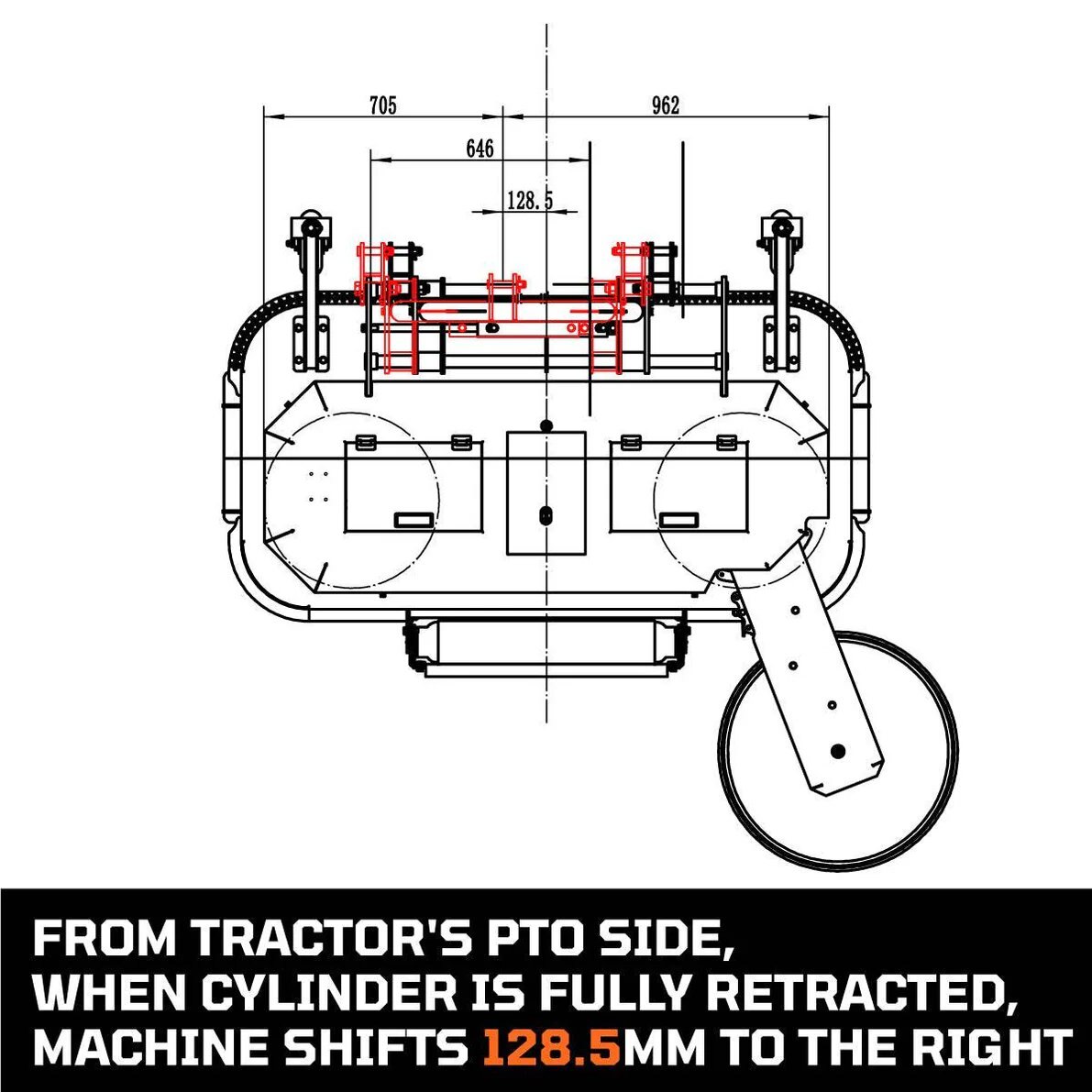 705

962

646

128.5

FROM TRACTOR'S PTO SIDE, WHEN CYLINDER IS FULLY RETRACTED, MACHINE SHIFTS 128.5MM TO THE RIGHT